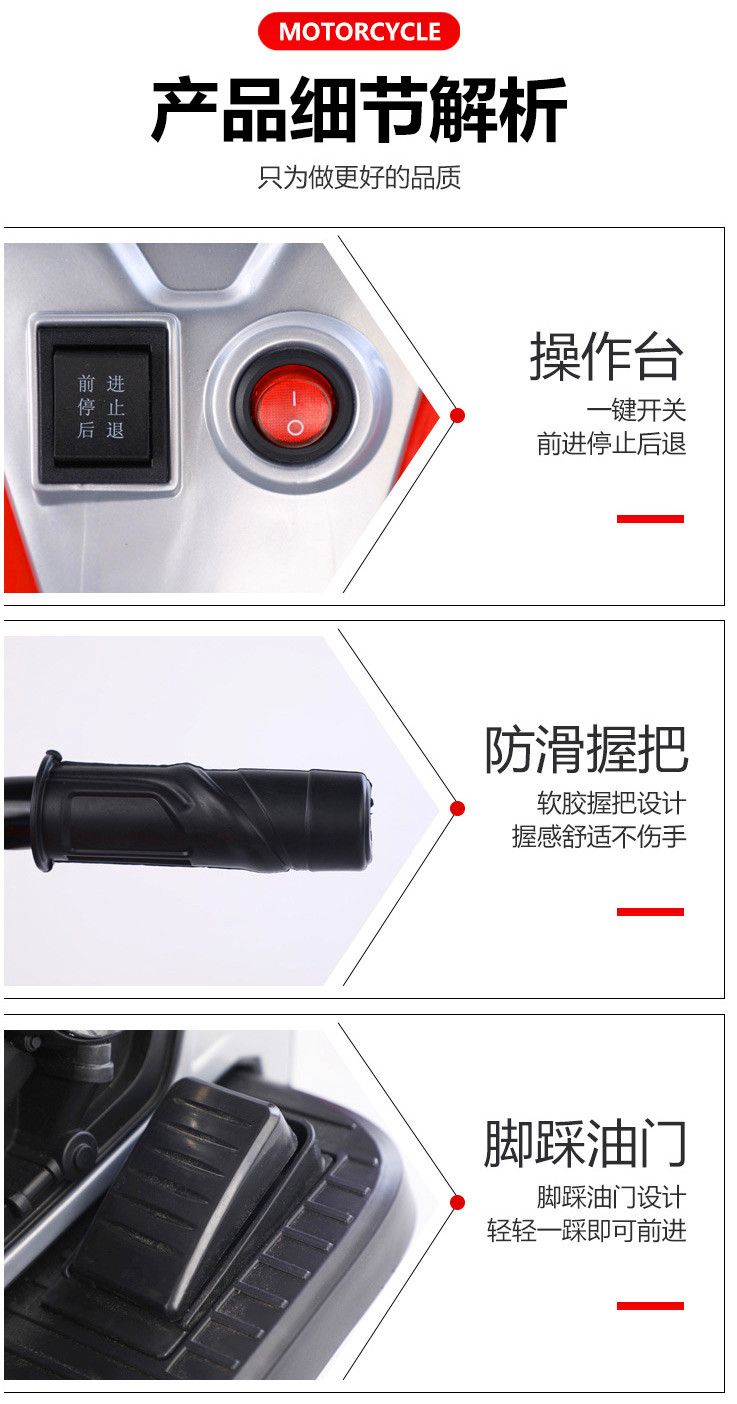 MOTORCYCLE

产品细节解析

只为做更好的品质

前 进
停 止
后 退

I
O

操作台

一键开关
前进停止后退

防滑握把

软胶握把设计
握感舒适不伤手

脚踩油门

脚踩油门设计
轻轻一踩即可前进