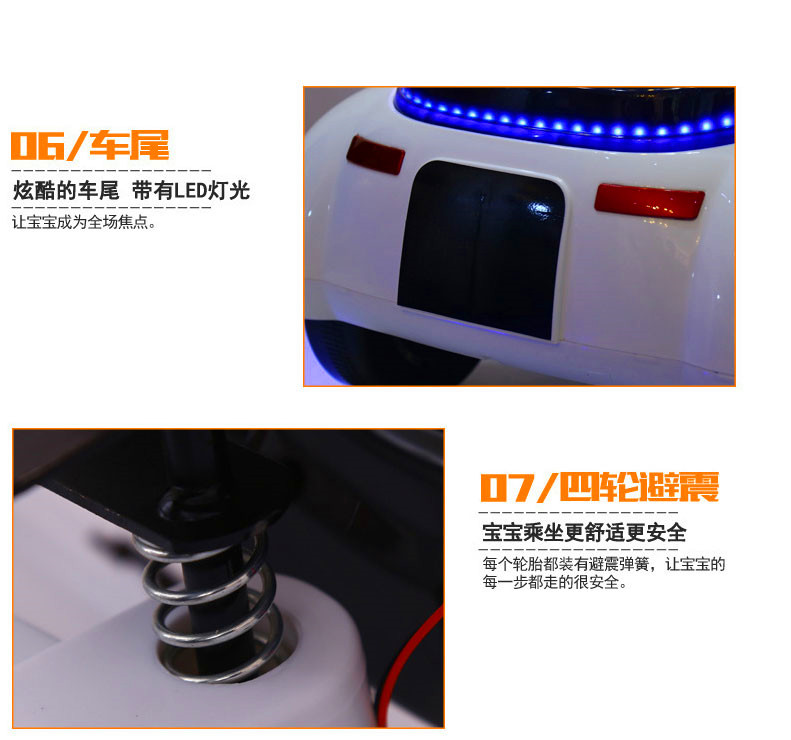 06/车尾

炫酷的车尾 带有LED灯光

让宝宝成为全场焦点。

07/四轮避震

宝宝乘坐更舒适更安全

每个轮胎都装有避震弹簧，让宝宝的每一步都走的很安全。