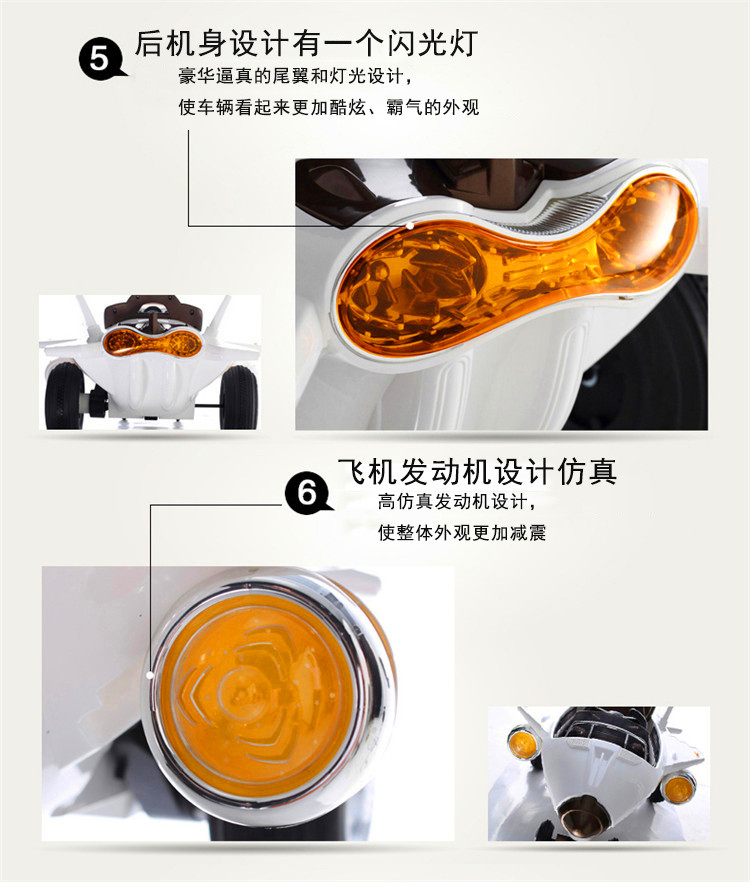 5 后机身设计有一个闪光灯

豪华逼真的尾翼和灯光设计，

使车辆看起来更加酷炫、霸气的外观

6 飞机发动机设计仿真

高仿真发动机设计，

使整体外观更加减震