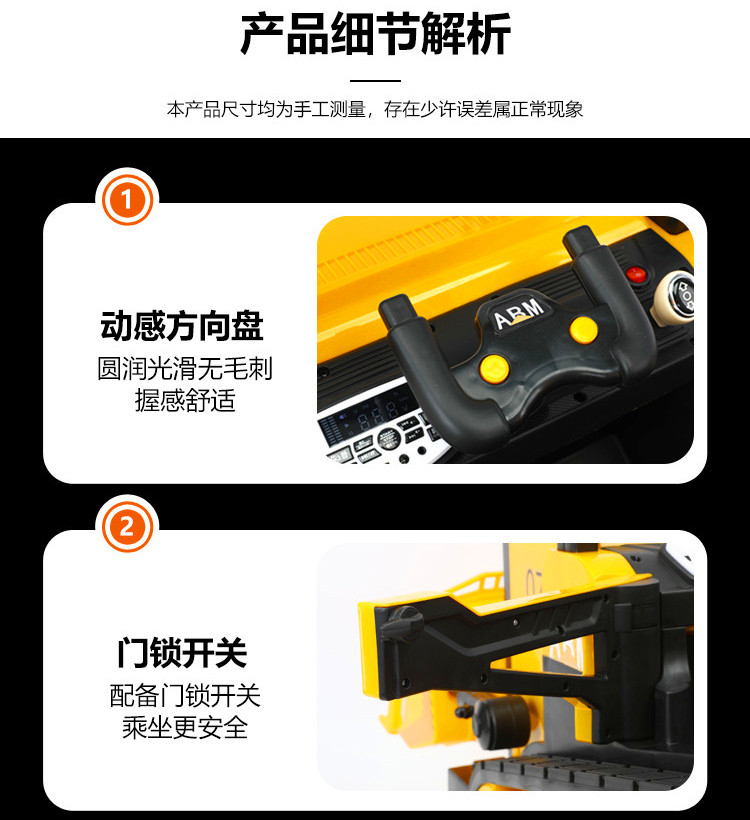 产品细节解析

本产品尺寸均为手工测量，存在少许误差属正常现象

1

动感方向盘
圆润光滑无毛刺
握感舒适

ABM

2

门锁开关
配备门锁开关
乘坐更安全