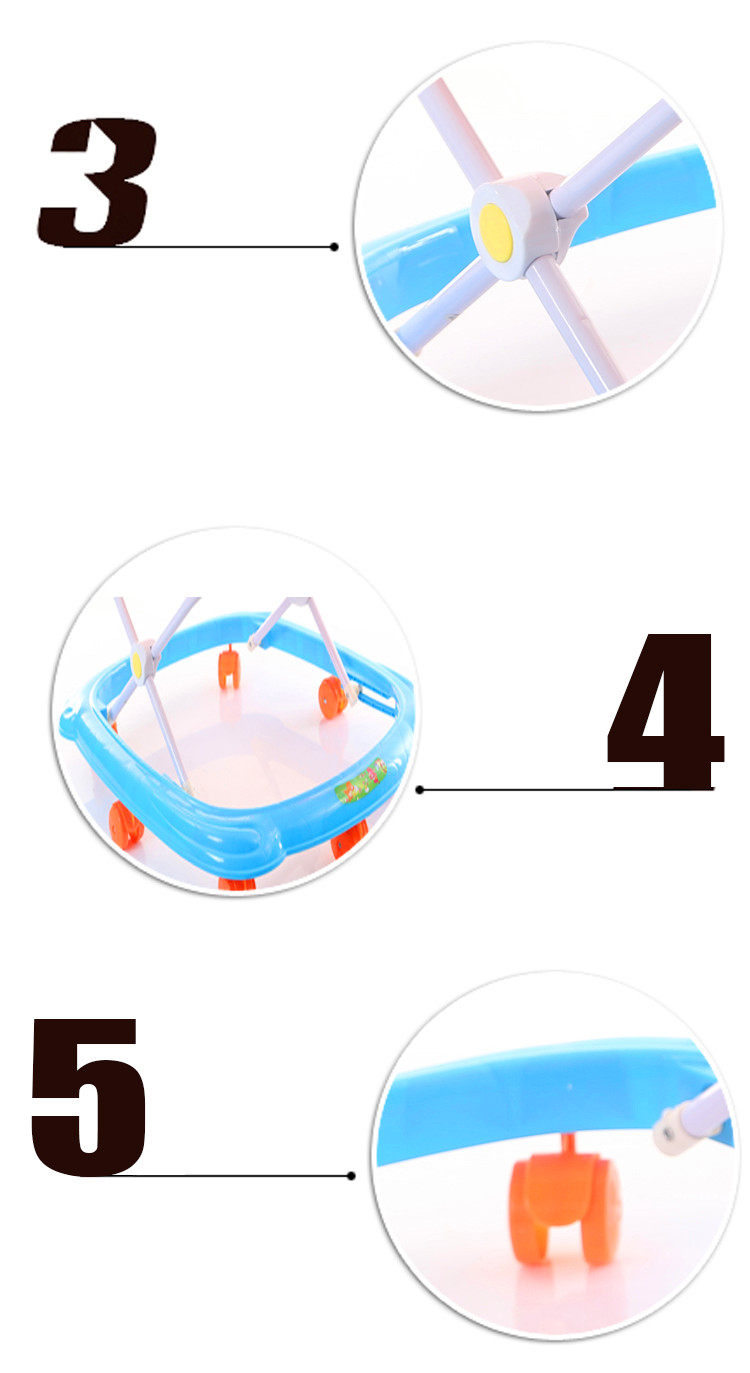 3

4

5