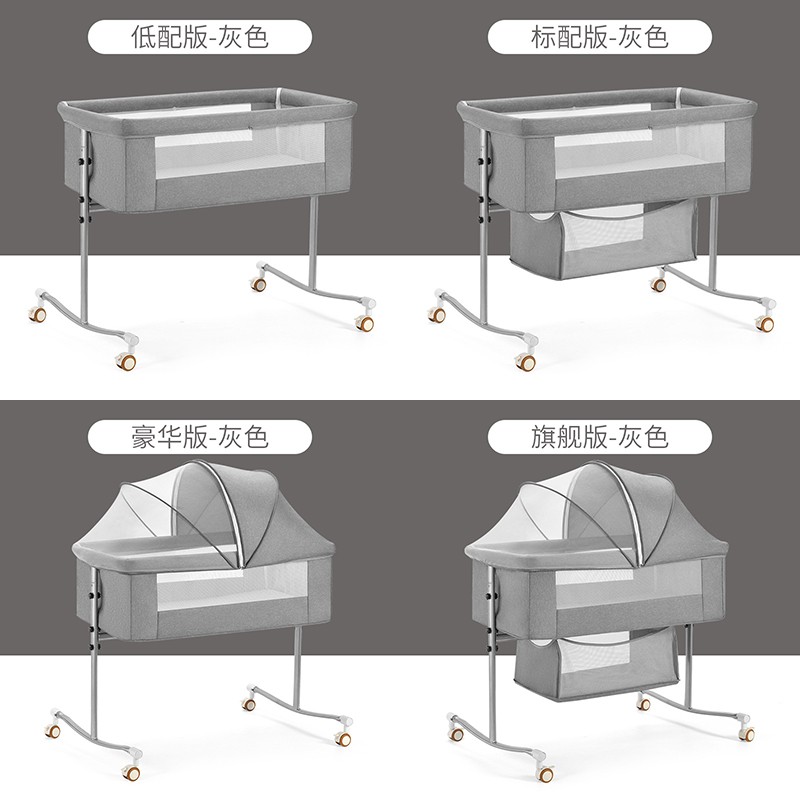 低配版-灰色

标配版-灰色

豪华版-灰色

旗舰版-灰色