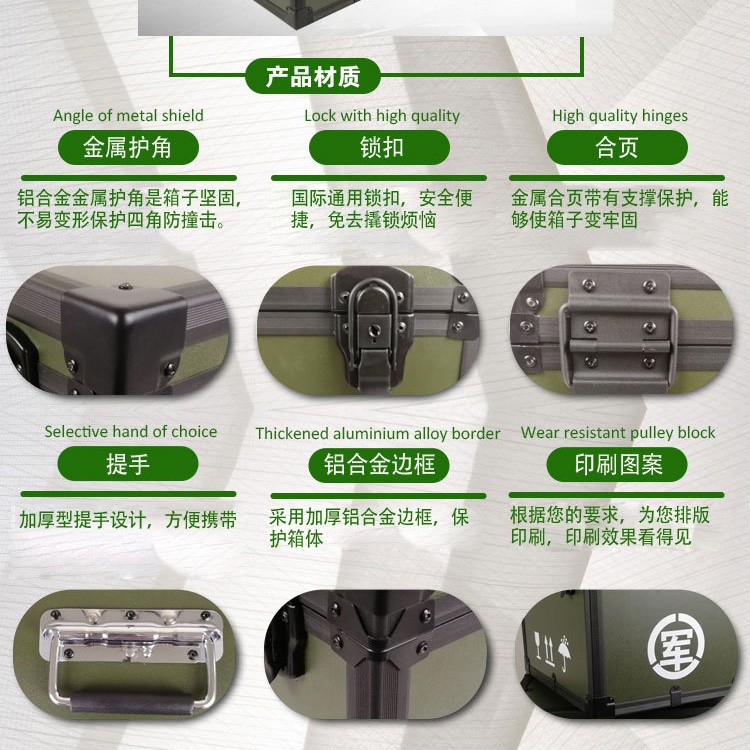 产品材质

Angle of metal shield
金属护角
铝合金金属护角是箱子坚固，不易变形保护四角防撞击。

Lock with high quality
锁扣
国际通用锁扣，安全便捷，免去撬锁烦恼

High quality hinges
合页
金属合页带有支撑保护，能够使箱子变牢固

Selective hand of choice
提手
加厚型提手设计，方便携带

Thickened aluminium alloy border
铝合金边框
采用加厚铝合金边框，保护箱体

Wear resistant pulley block
印刷图案
根据您的要求，为您排版印刷，印刷效果看得见

军