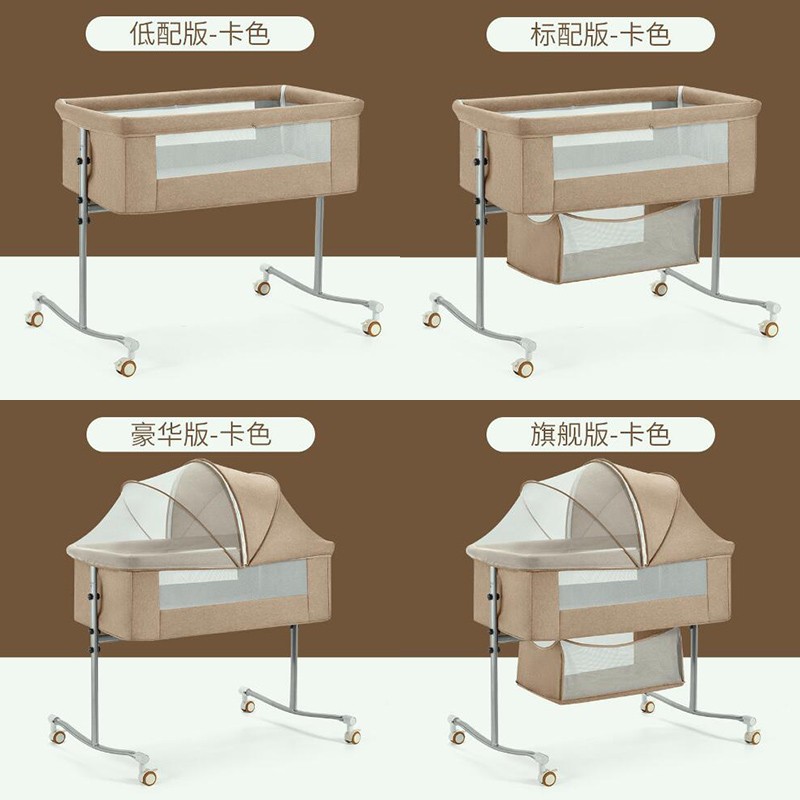 低配版-卡色

标配版-卡色

豪华版-卡色

旗舰版-卡色