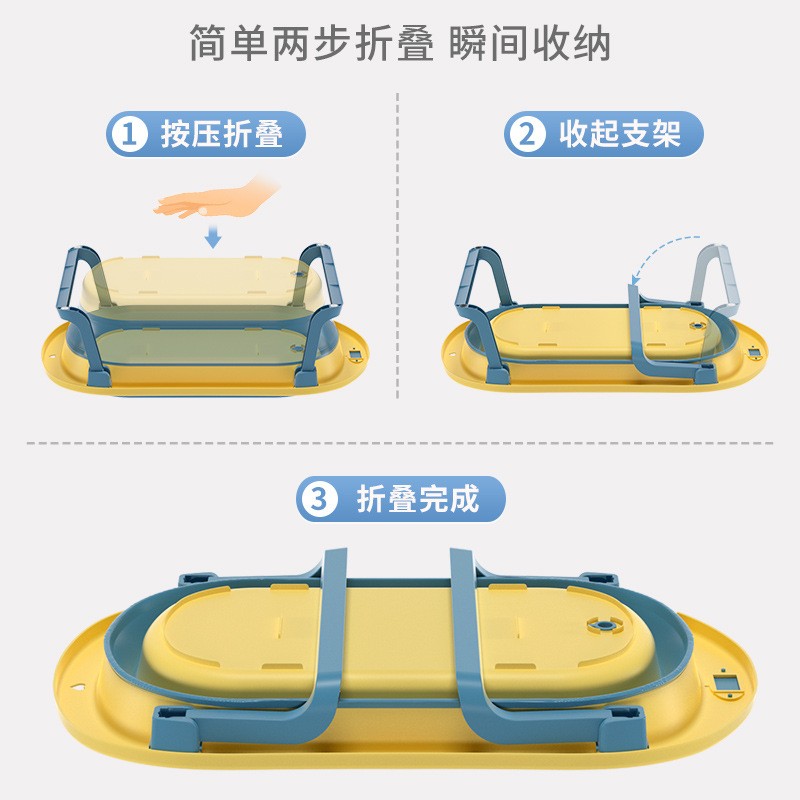 简单两步折叠 瞬间收纳

1 按压折叠

2 收起支架

3 折叠完成